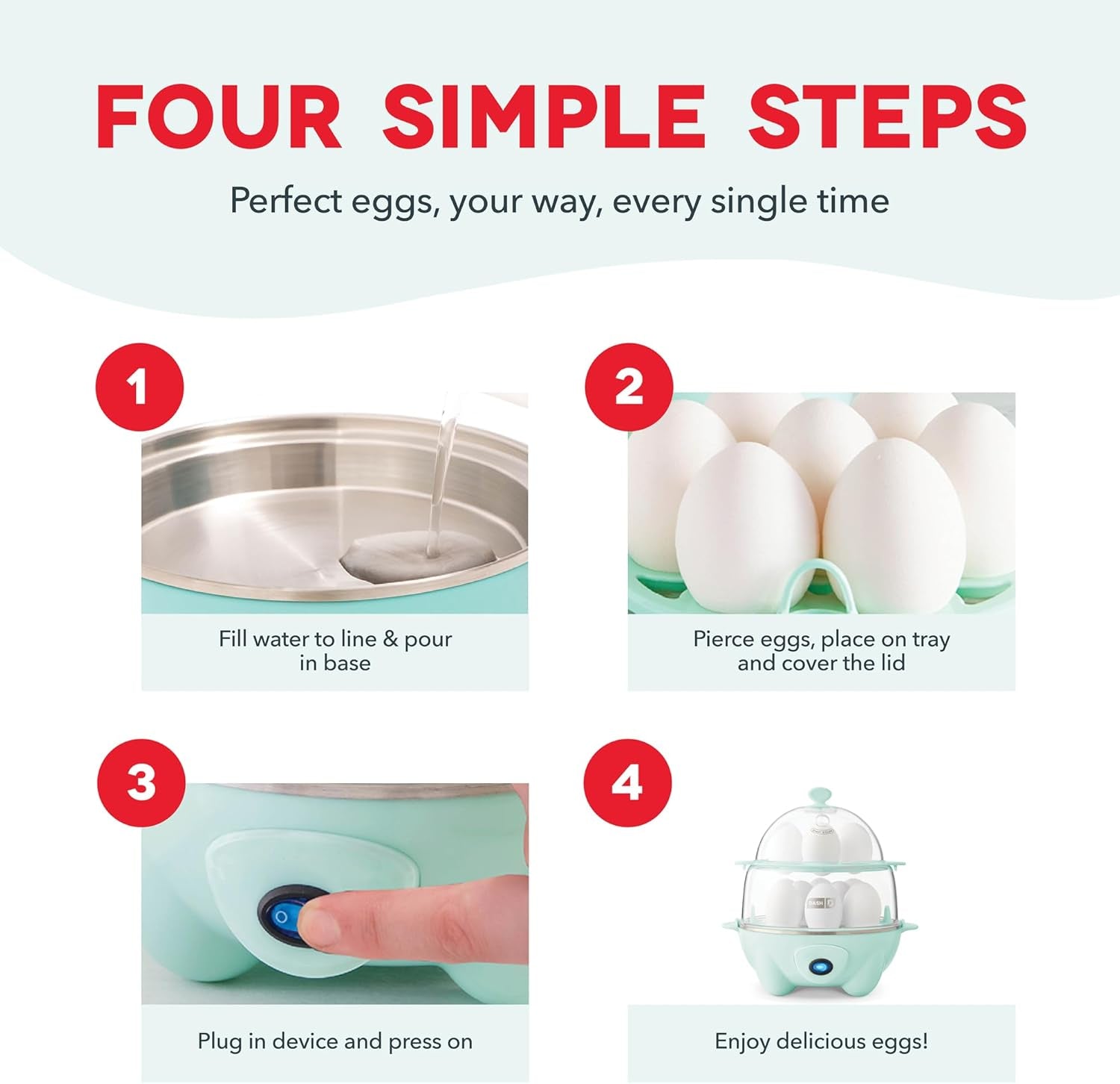 FOUR SIMPLE STEPS

Perfect eggs, your way, every single time

1

Fill water to line & pour in base

2

Pierce eggs, place on tray and cover the lid

3

Plug in device and press on

4

DASH

Enjoy delicious eggs!